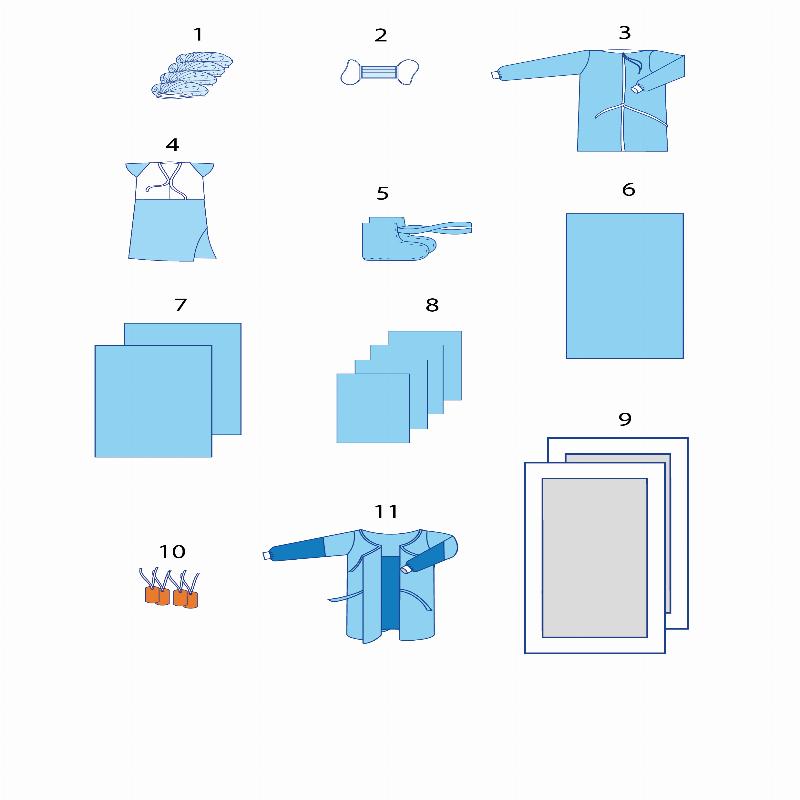 1

2

3

4

5

6

7

8

9

10

11